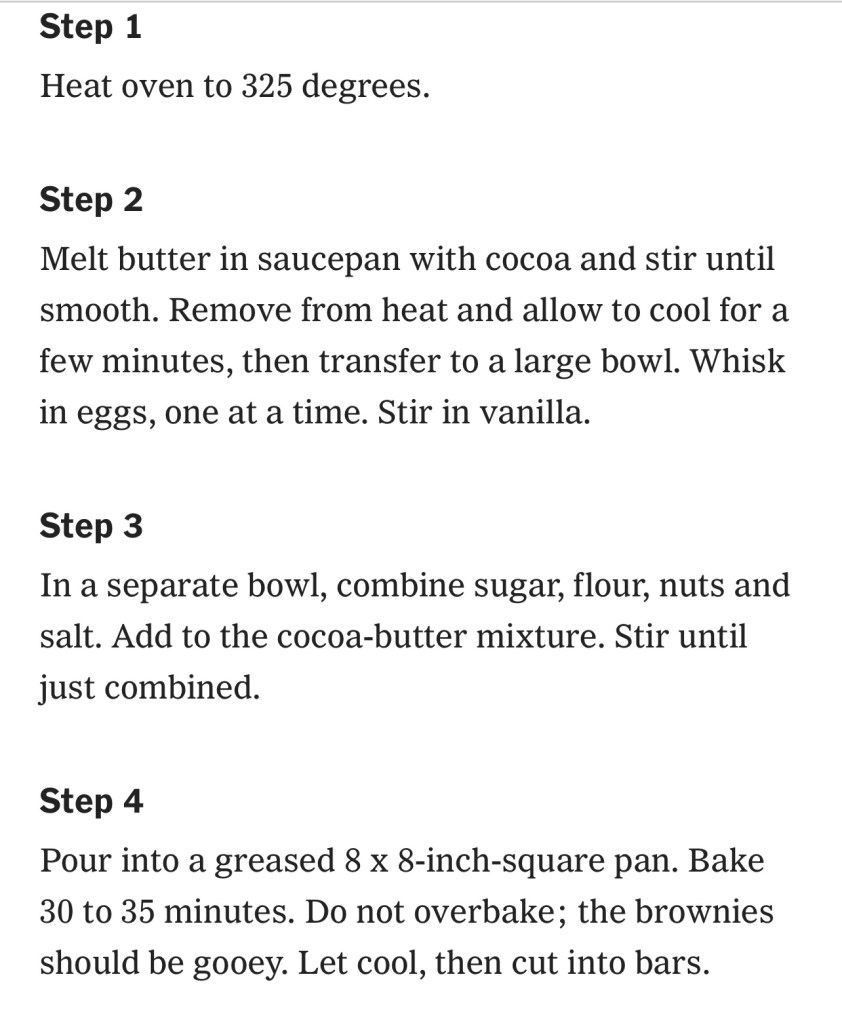 Step 1

Heat oven to 325 degrees.

Step 2

Melt butter in saucepan with cocoa and stir until smooth. Remove from heat and allow to cool for a few minutes, then transfer to a large bowl. Whisk in eggs, one at a time. Stir in vanilla.

Step 3

In a separate bowl, combine sugar, flour, nuts and salt. Add to the cocoa-butter mixture. Stir until just combined.

Step 4

Pour into a greased 8 x 8-inch-square pan. Bake 30 to 35 minutes. Do not overbake; the brownies should be gooey. Let cool, then cut into bars.